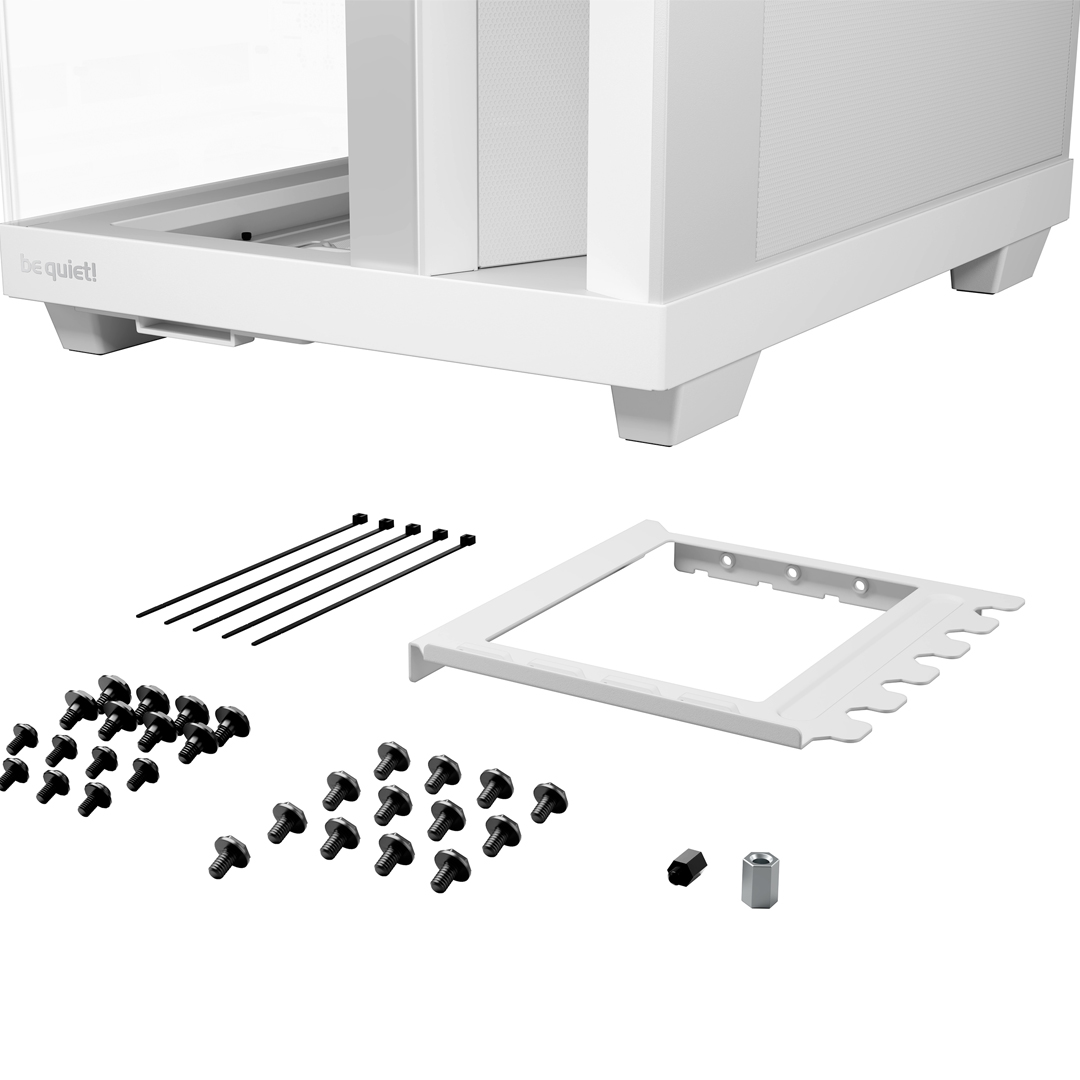 be quiet!